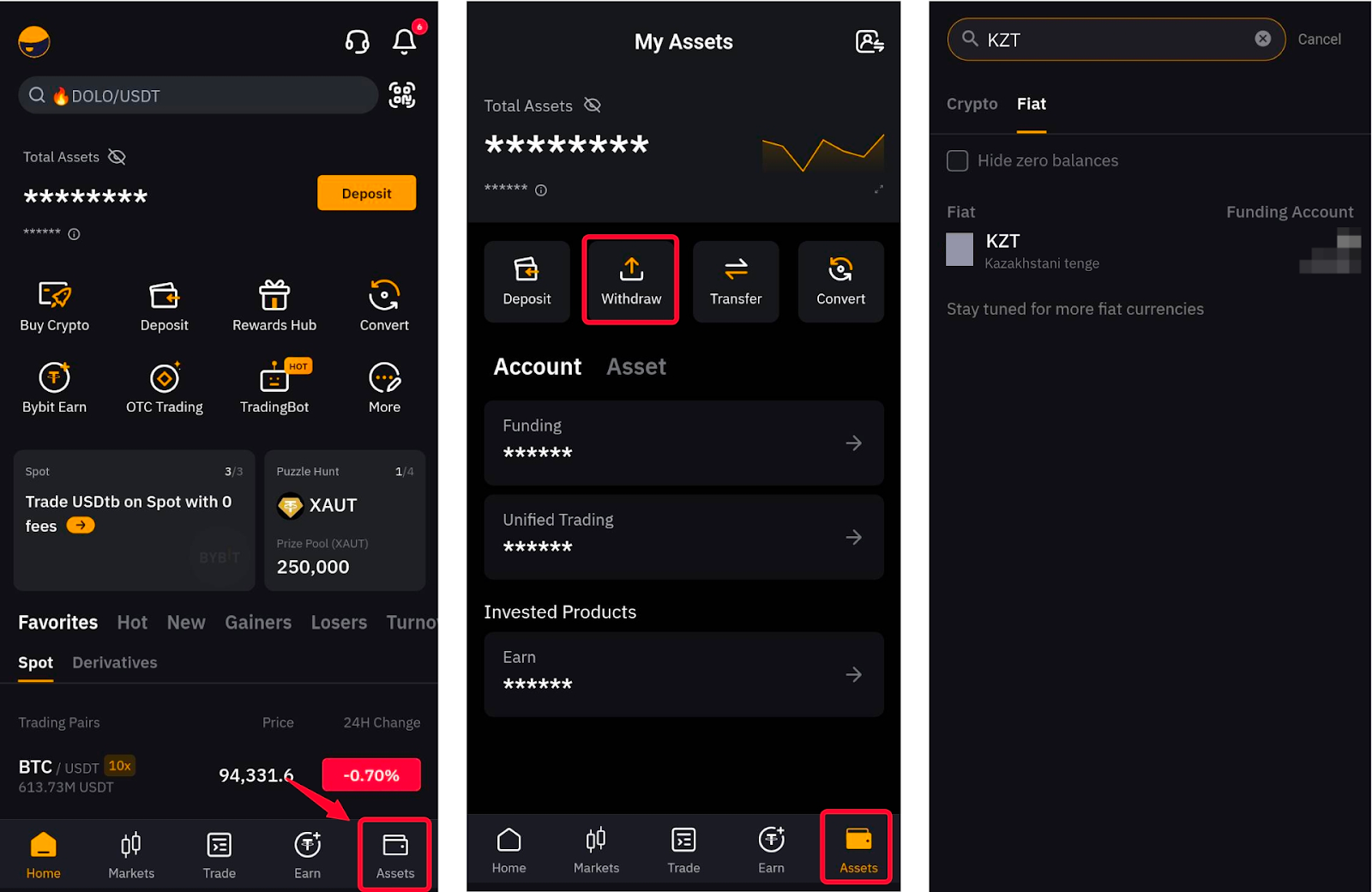 6

DOLO/USDT

Total Assets

********

Deposit

******

Buy Crypto
Deposit
Rewards Hub
Convert

Bybit Earn
OTC Trading
HOT
TradingBot
More

Spot 3/3
Trade USDtb on Spot with 0 fees

BYBIT

Puzzle Hunt 1/4
XAUT
Prize Pool (XAUT)
250,000

Favorites Hot New Gainers Losers Turno

Spot Derivatives

| Trading Pairs | Price | 24H Change |
|---|---|---|
| BTC / USDT 10x 613.73M USDT | 94,331.6 | -0.70% |

Home
Markets
Trade
Earn
Assets

My Assets

Total Assets

********

******

Deposit
Withdraw
Transfer
Convert

Account Asset

Funding
******

Unified Trading
******

Invested Products

Earn
******

Home
Markets
Trade
Earn
Assets

KZT
Cancel

Crypto Fiat

Hide zero balances

Fiat Funding Account

KZT
Kazakhstani tenge

Stay tuned for more fiat currencies